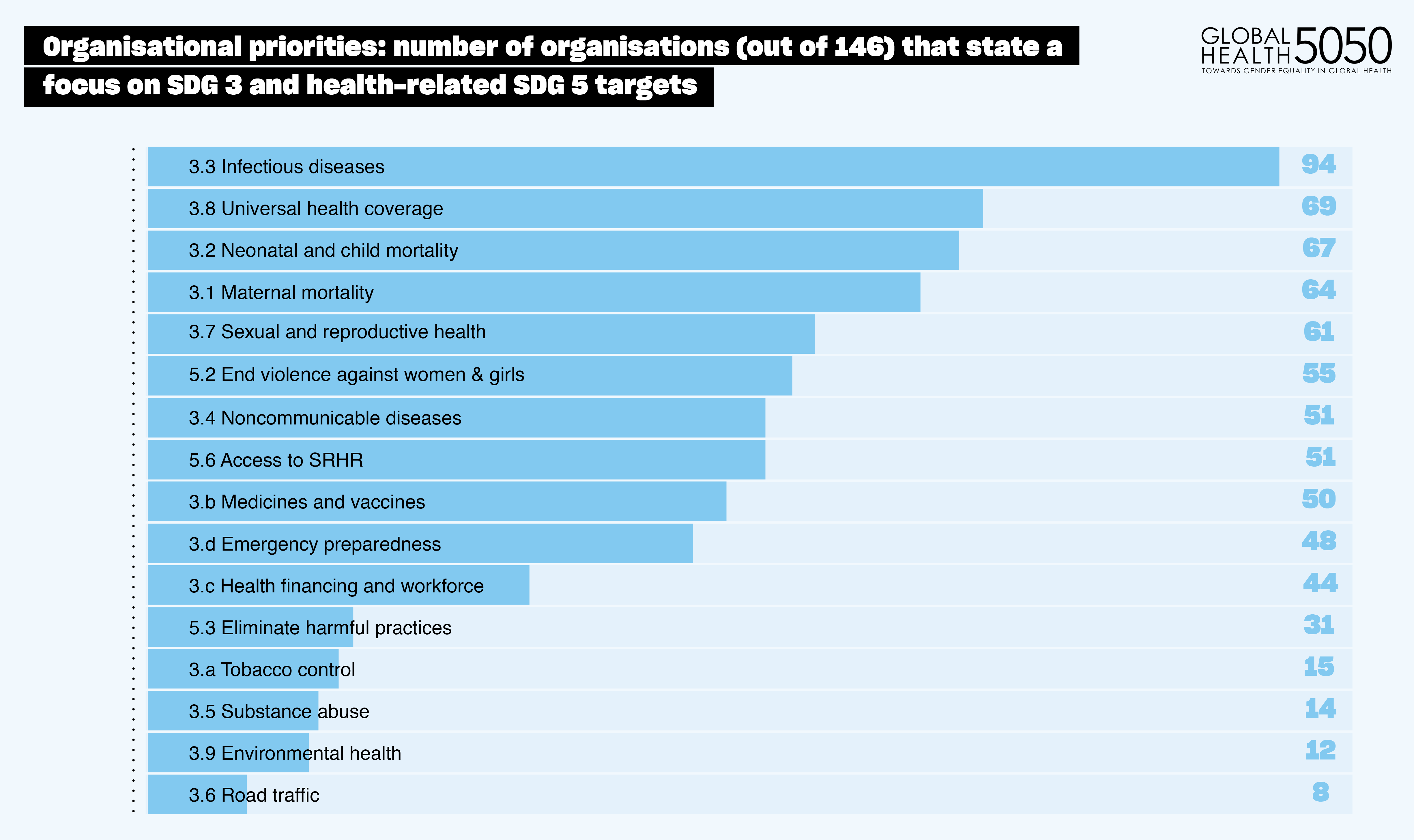 Organisational priorities: number of organisations (out of 146) that state a focus on SDG 3 and health-related SDG 5 targets

GLOBAL HEALTH 5050
TOWARDS GENDER EQUALITY IN GLOBAL HEALTH

3.3 Infectious diseases 94
3.8 Universal health coverage 69
3.2 Neonatal and child mortality 67
3.1 Maternal mortality 64
3.7 Sexual and reproductive health 61
5.2 End violence against women & girls 55
3.4 Noncommunicable diseases 51
5.6 Access to SRHR 51
3.b Medicines and vaccines 50
3.d Emergency preparedness 48
3.c Health financing and workforce 44
5.3 Eliminate harmful practices 31
3.a Tobacco control 15
3.5 Substance abuse 14
3.9 Environmental health 12
3.6 Road traffic 8